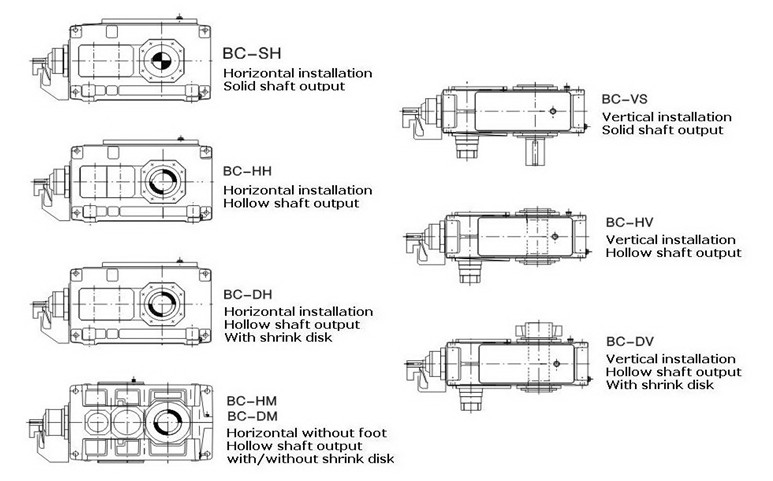 BC-SH
Horizontal installation
Solid shaft output

BC-HH
Horizontal installation
Hollow shaft output

BC-DH
Horizontal installation
Hollow shaft output
With shrink disk

BC-HM
BC-DM
Horizontal without foot
Hollow shaft output
with/without shrink disk

BC-VS
Vertical installation
Solid shaft output

BC-HV
Vertical installation
Hollow shaft output

BC-DV
Vertical installation
Hollow shaft output
With shrink disk